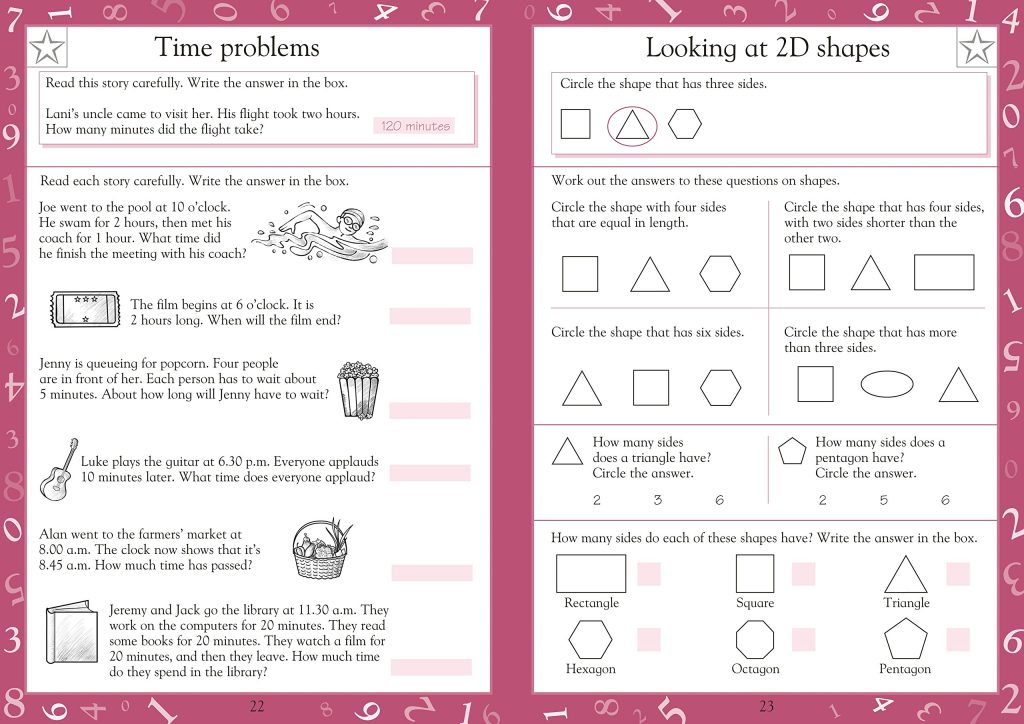 Time problems

Read this story carefully. Write the answer in the box.

Lani's uncle came to visit her. His flight took two hours. How many minutes did the flight take?

120 minutes

Read each story carefully. Write the answer in the box.

Joe went to the pool at 10 o'clock. He swam for 2 hours, then met his coach for 1 hour. What time did he finish the meeting with his coach?

The film begins at 6 o'clock. It is 2 hours long. When will the film end?

Jenny is queueing for popcorn. Four people are in front of her. Each person has to wait about 5 minutes. About how long will Jenny have to wait?

Luke plays the guitar at 6.30 p.m. Everyone applauds 10 minutes later. What time does everyone applaud?

Alan went to the farmers' market at 8.00 a.m. The clock now shows that it's 8.45 a.m. How much time has passed?

Jeremy and Jack go the library at 11.30 a.m. They work on the computers for 20 minutes. They read some books for 20 minutes. They watch a film for 20 minutes, and then they leave. How much time do they spend in the library?

22

Looking at 2D shapes

Circle the shape that has three sides.

Work out the answers to these questions on shapes.

Circle the shape with four sides that are equal in length.

Circle the shape that has four sides, with two sides shorter than the other two.

Circle the shape that has six sides.

Circle the shape that has more than three sides.

How many sides does a triangle have? Circle the answer.

2 3 6

How many sides does a pentagon have? Circle the answer.

2 5 6

How many sides do each of these shapes have? Write the answer in the box.

Rectangle

Square

Triangle

Hexagon

Octagon

Pentagon

23