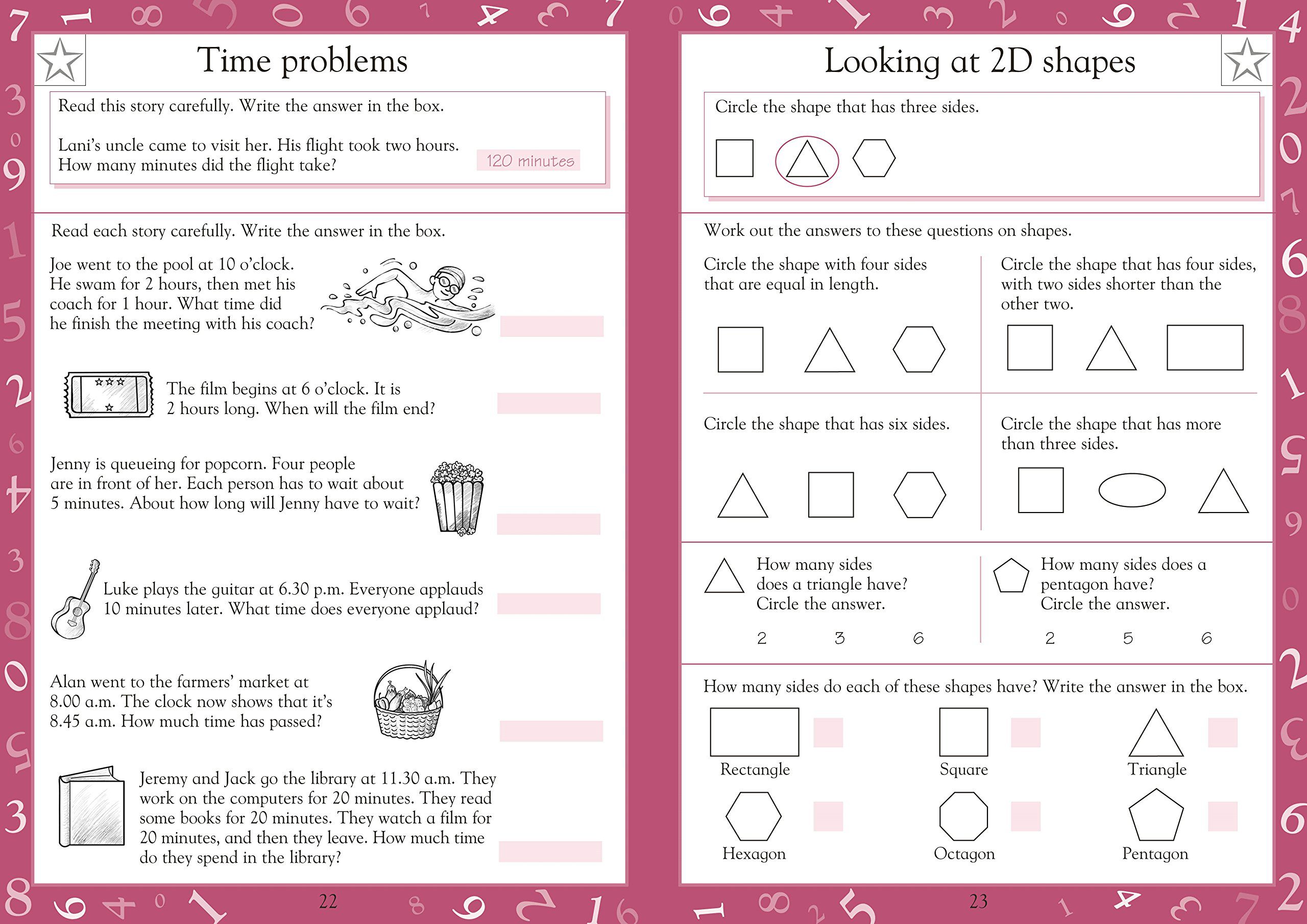 Time problems

Read this story carefully. Write the answer in the box.

Lani's uncle came to visit her. His flight took two hours. How many minutes did the flight take?

120 minutes

Read each story carefully. Write the answer in the box.

Joe went to the pool at 10 o'clock. He swam for 2 hours, then met his coach for 1 hour. What time did he finish the meeting with his coach?

The film begins at 6 o'clock. It is 2 hours long. When will the film end?

Jenny is queueing for popcorn. Four people are in front of her. Each person has to wait about 5 minutes. About how long will Jenny have to wait?

Luke plays the guitar at 6.30 p.m. Everyone applauds 10 minutes later. What time does everyone applaud?

Alan went to the farmers' market at 8.00 a.m. The clock now shows that it's 8.45 a.m. How much time has passed?

Jeremy and Jack go the library at 11.30 a.m. They work on the computers for 20 minutes. They read some books for 20 minutes. They watch a film for 20 minutes, and then they leave. How much time do they spend in the library?

22

Looking at 2D shapes

Circle the shape that has three sides.

Work out the answers to these questions on shapes.

Circle the shape with four sides that are equal in length.

Circle the shape that has four sides, with two sides shorter than the other two.

Circle the shape that has six sides.

Circle the shape that has more than three sides.

How many sides does a triangle have? Circle the answer.

2 3 6

How many sides does a pentagon have? Circle the answer.

2 5 6

How many sides do each of these shapes have? Write the answer in the box.

Rectangle

Square

Triangle

Hexagon

Octagon

Pentagon

23